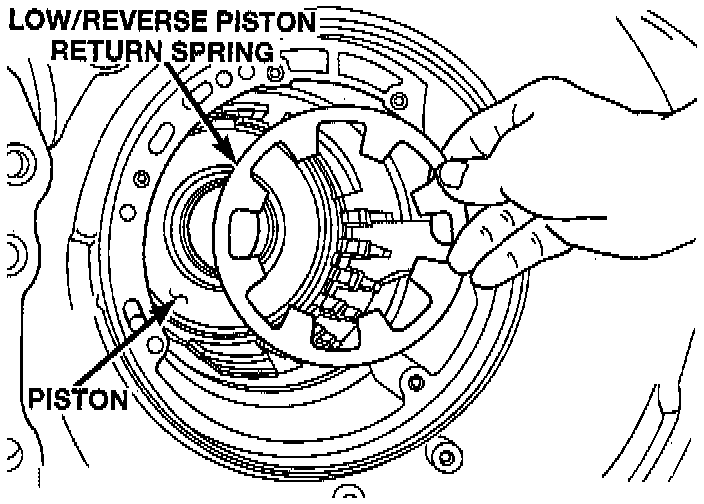 LOW/REVERSE PISTON RETURN SPRING

PISTON