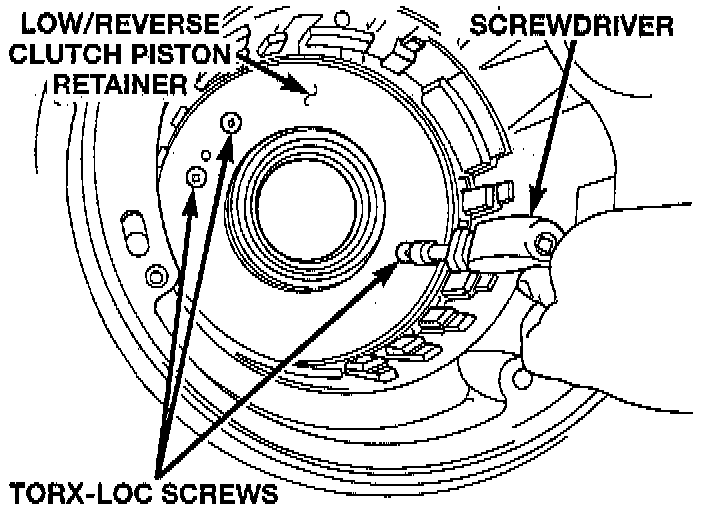 LOW/REVERSE CLUTCH PISTON RETAINER

SCREWDRIVER

TORX-LOC SCREWS