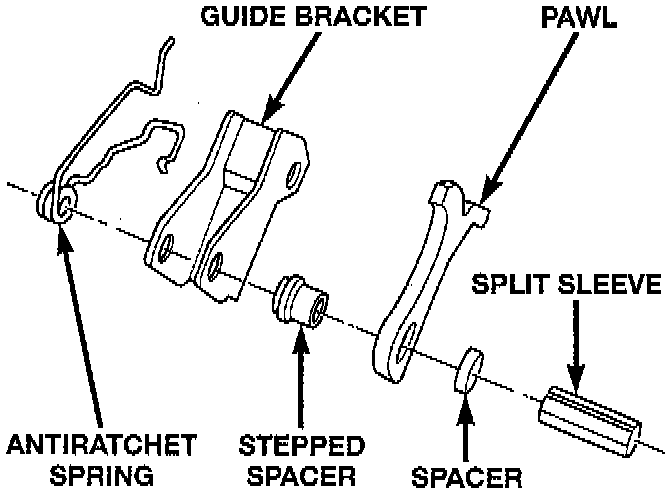 GUIDE BRACKET

PAWL

SPLIT SLEEVE

ANTIRATCHET SPRING

STEPPED SPACER

SPACER