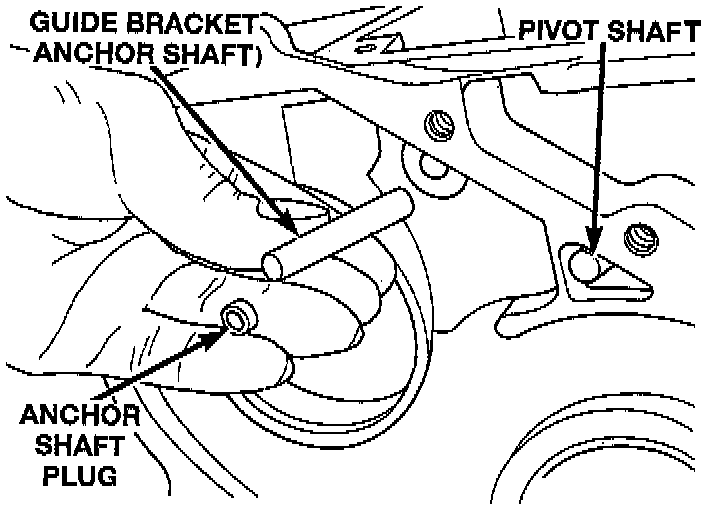 GUIDE BRACKET ANCHOR SHAFT)

PIVOT SHAFT

ANCHOR SHAFT PLUG