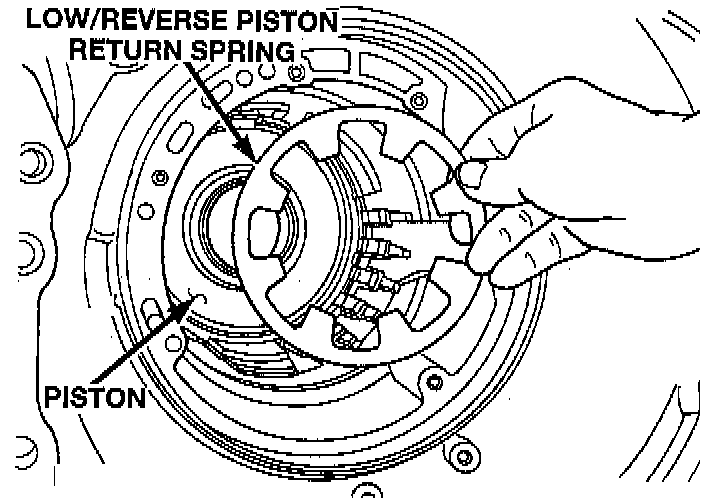 LOW/REVERSE PISTON RETURN SPRING

PISTON