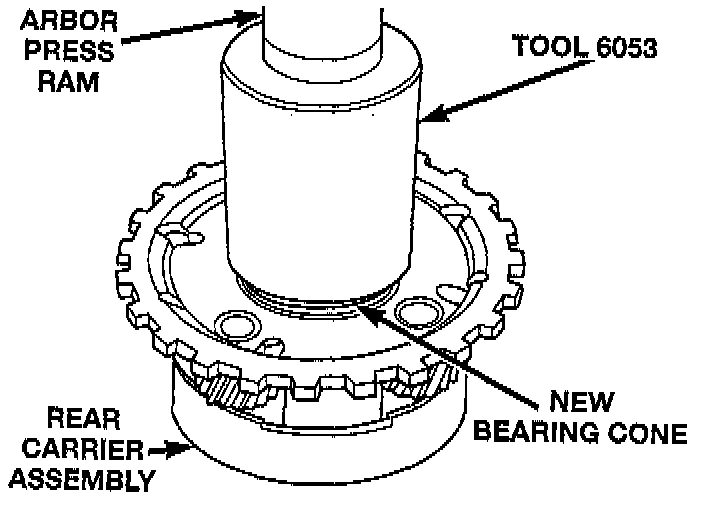 ARBOR PRESS RAM

TOOL 6053

NEW BEARING CONE

REAR CARRIER ASSEMBLY