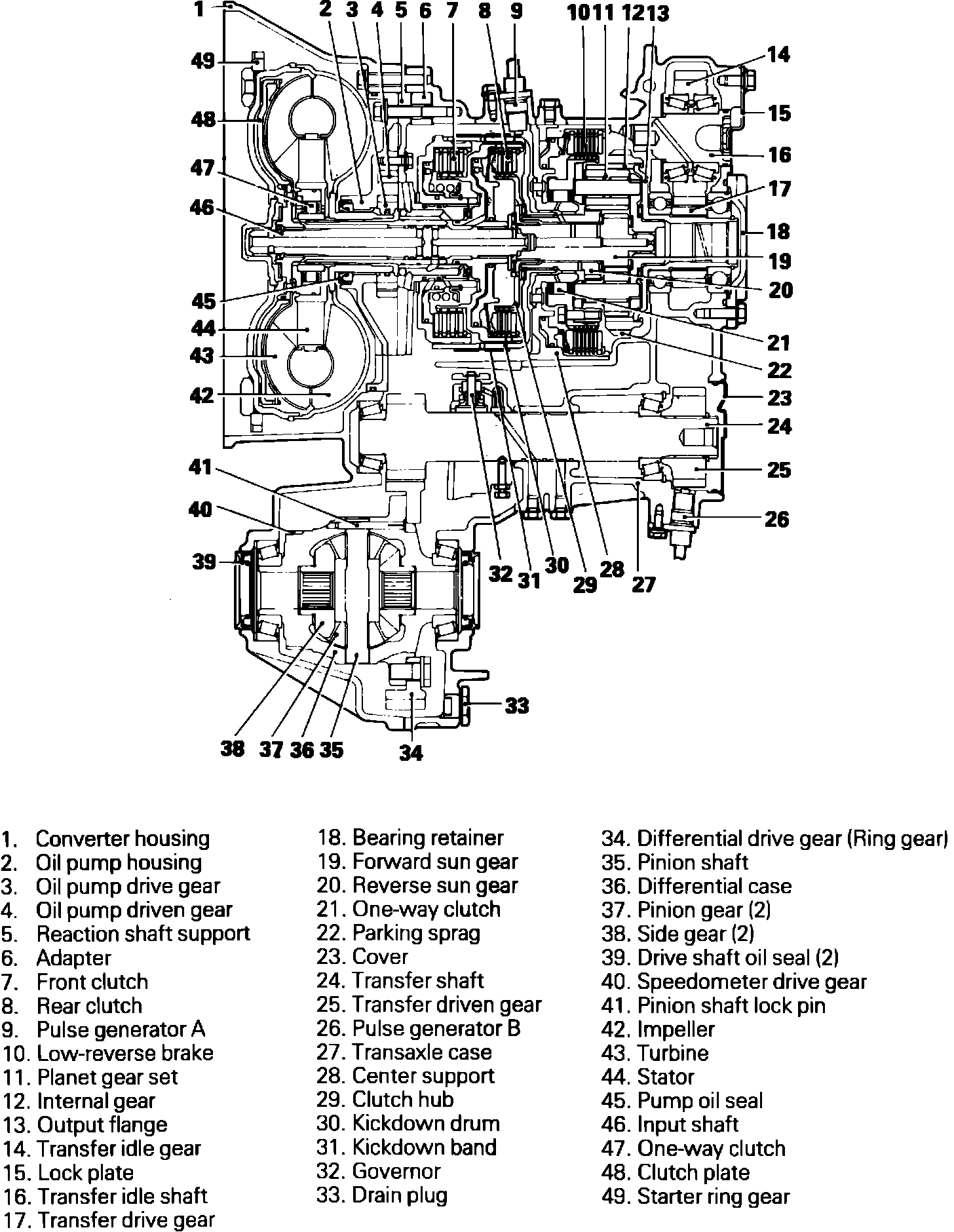 1 2 3 4 5 6 7 8 9 10 11 12 13 14 15 16 17 18 19 20 21 22 23 24 25 26 27 28 29 30 31 32 33 34 35 36 37 38 39 40 41 42 43 44 45 46 47 48 49

1. Converter housing
2. Oil pump housing
3. Oil pump drive gear
4. Oil pump driven gear
5. Reaction shaft support
6. Adapter
7. Front clutch
8. Rear clutch
9. Pulse generator A
10. Low-reverse brake
11. Planet gear set
12. Internal gear
13. Output flange
14. Transfer idle gear
15. Lock plate
16. Transfer idle shaft
17. Transfer drive gear

18. Bearing retainer
19. Forward sun gear
20. Reverse sun gear
21. One-way clutch
22. Parking sprag
23. Cover
24. Transfer shaft
25. Transfer driven gear
26. Pulse generator B
27. Transaxle case
28. Center support
29. Clutch hub
30. Kickdown drum
31. Kickdown band
32. Governor
33. Drain plug

34. Differential drive gear (Ring gear)
35. Pinion shaft
36. Differential case
37. Pinion gear (2)
38. Side gear (2)
39. Drive shaft oil seal (2)
40. Speedometer drive gear
41. Pinion shaft lock pin
42. Impeller
43. Turbine
44. Stator
45. Pump oil seal
46. Input shaft
47. One-way clutch
48. Clutch plate
49. Starter ring gear