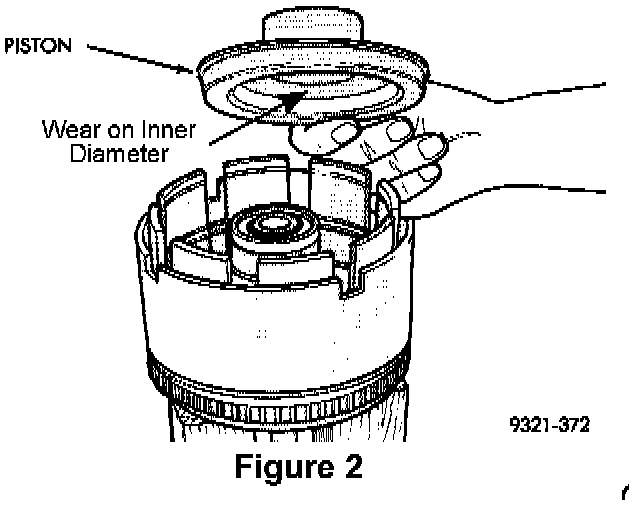 PISTON

Wear on Inner Diameter

9321-372

Figure 2