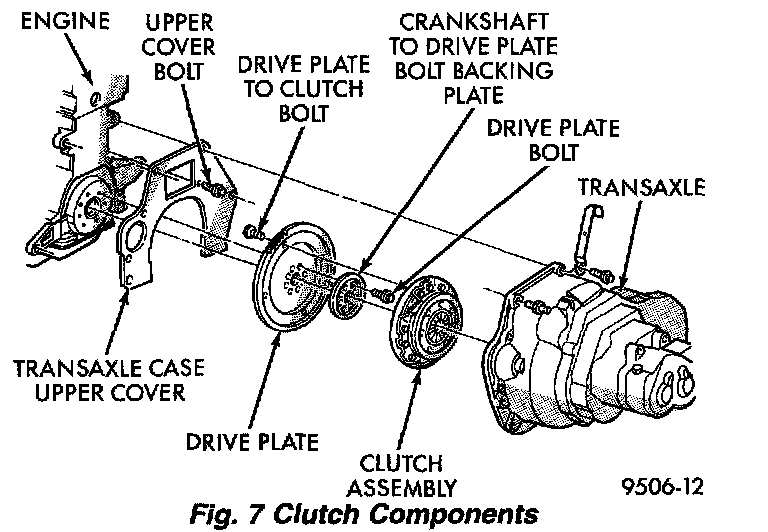 ENGINE

UPPER COVER BOLT

DRIVE PLATE TO CLUTCH BOLT

CRANKSHAFT TO DRIVE PLATE BOLT BACKING PLATE

DRIVE PLATE BOLT

TRANSAXLE

TRANSAXLE CASE UPPER COVER

DRIVE PLATE

CLUTCH ASSEMBLY

9506-12

Fig. 7 Clutch Components