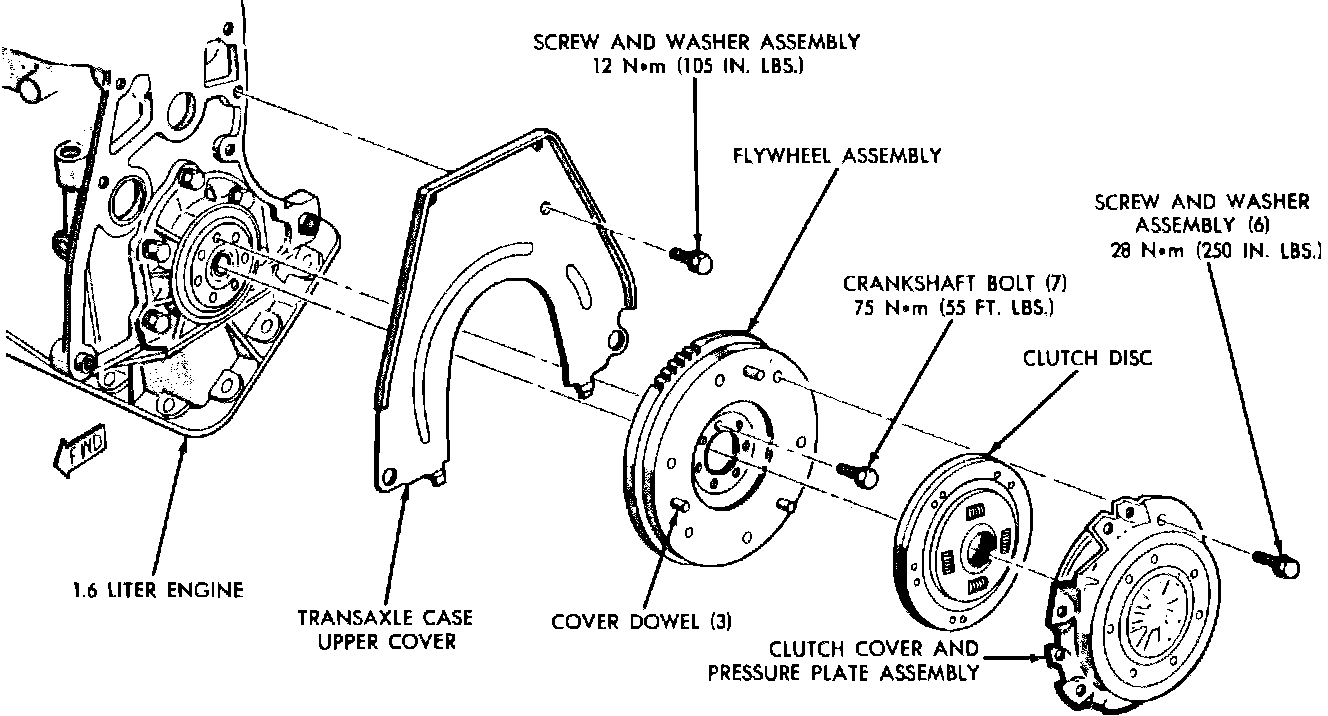 SCREW AND WASHER ASSEMBLY
12 N•m (105 IN. LBS.)

FLYWHEEL ASSEMBLY

SCREW AND WASHER
ASSEMBLY (6)
28 N•m (250 IN. LBS.)

CRANKSHAFT BOLT (7)
75 N•m (55 FT. LBS.)

CLUTCH DISC

FWD

1.6 LITER ENGINE

TRANSAXLE CASE
UPPER COVER

COVER DOWEL (3)

CLUTCH COVER AND
PRESSURE PLATE ASSEMBLY