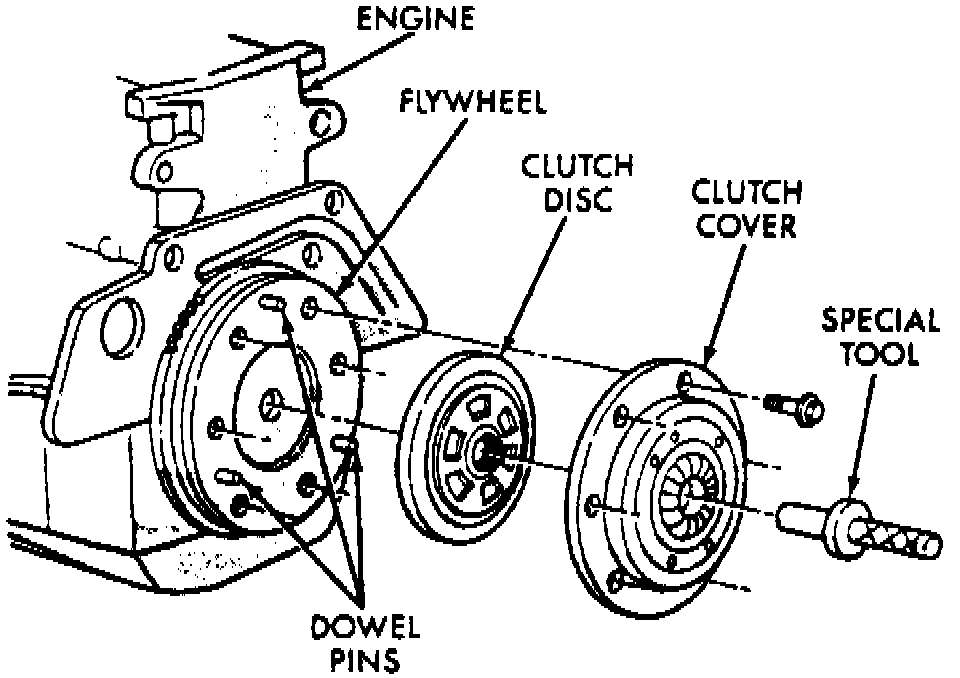 ENGINE
FLYWHEEL
CLUTCH DISC
CLUTCH COVER
SPECIAL TOOL
DOWEL PINS