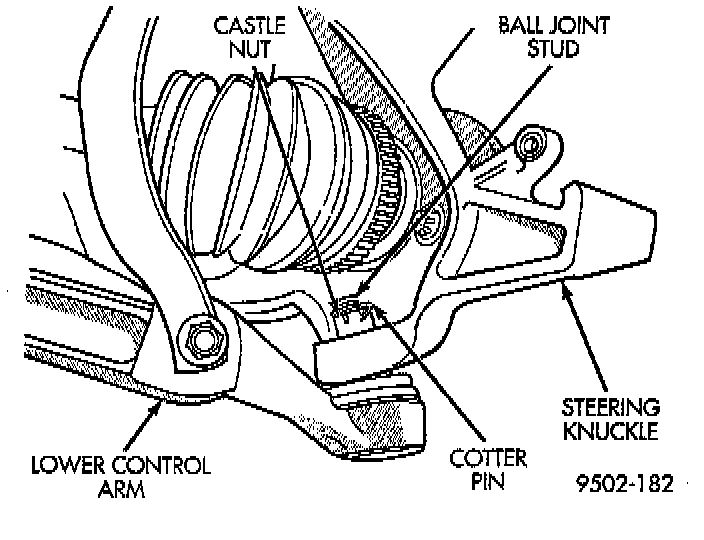 CASTLE NUT

BALL JOINT STUD

STEERING KNUCKLE

LOWER CONTROL ARM

COTTER PIN

9502-182