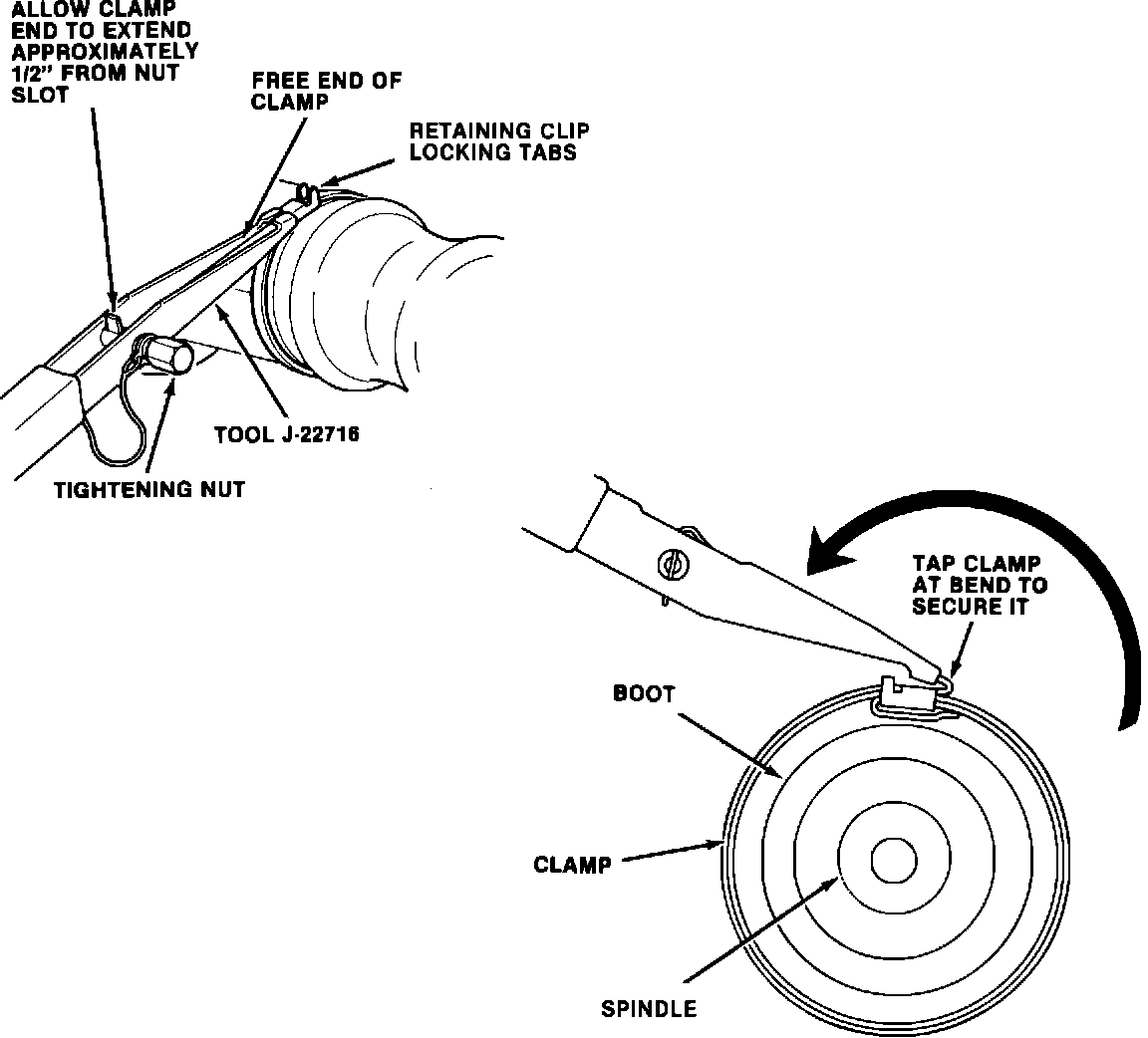 ALLOW CLAMP END TO EXTEND APPROXIMATELY 1/2" FROM NUT SLOT

FREE END OF CLAMP

RETAINING CLIP LOCKING TABS

TOOL J-22716

TIGHTENING NUT

TAP CLAMP AT BEND TO SECURE IT

BOOT

CLAMP

SPINDLE