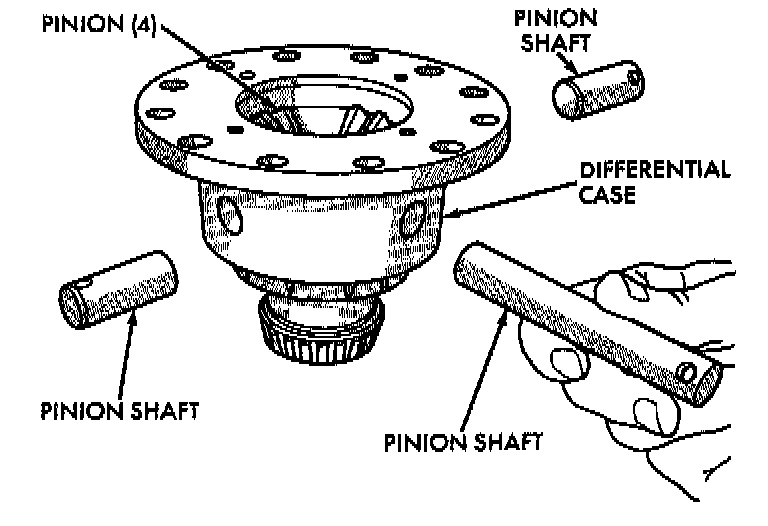 PINION (4)

PINION SHAFT

DIFFERENTIAL CASE

PINION SHAFT

PINION SHAFT