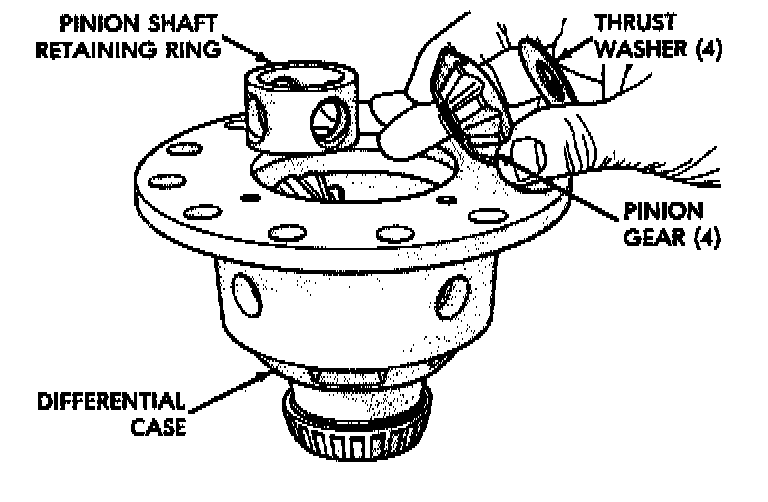 PINION SHAFT RETAINING RING

THRUST WASHER (4)

PINION GEAR (4)

DIFFERENTIAL CASE