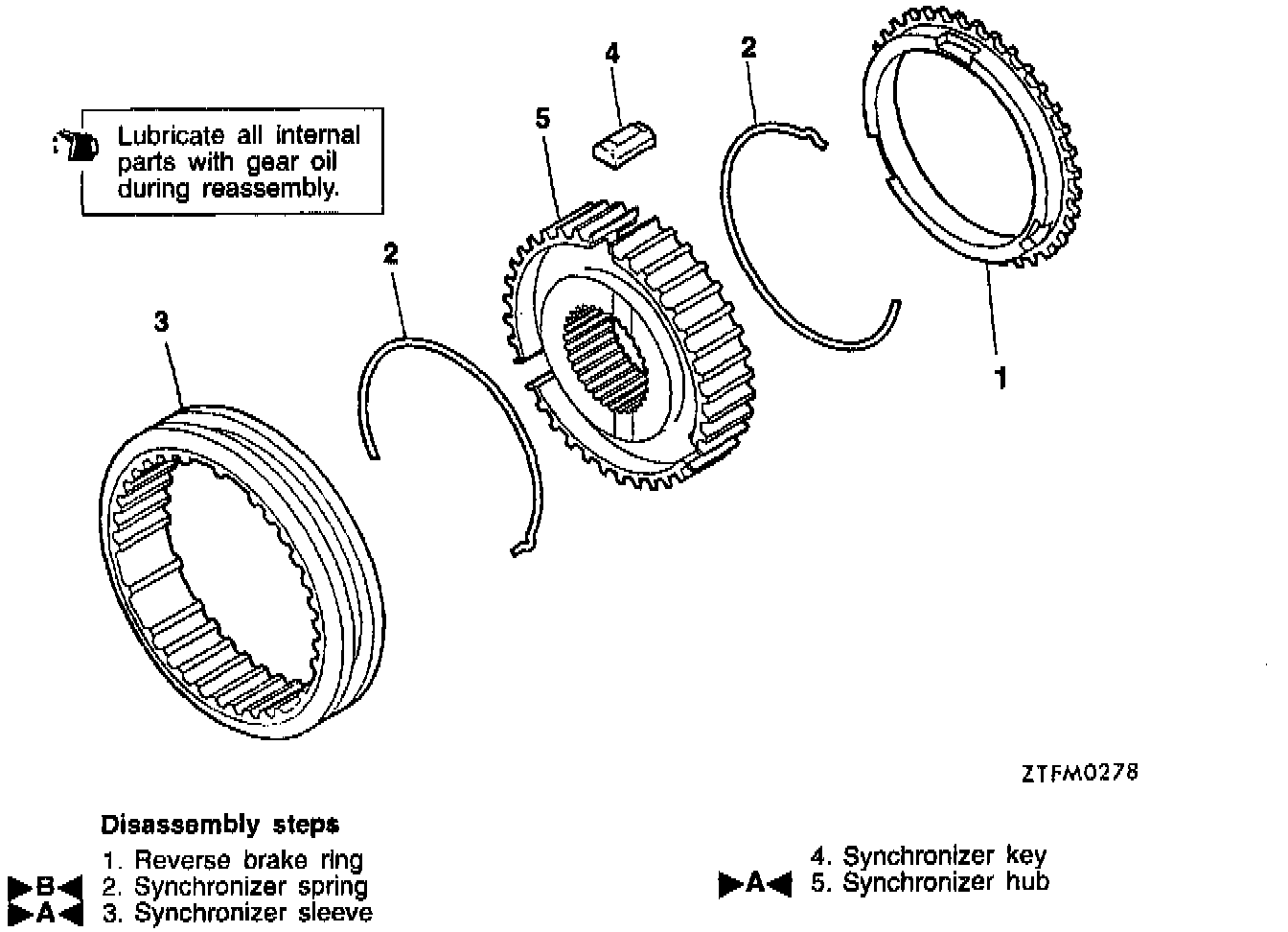 Lubricate all internal parts with gear oil during reassembly.

4

2

5

2

3

1

ZTFM0278

Disassembly steps

1. Reverse brake ring
▶B◀ 2. Synchronizer spring
▶A◀ 3. Synchronizer sleeve

4. Synchronizer key
▶A◀ 5. Synchronizer hub