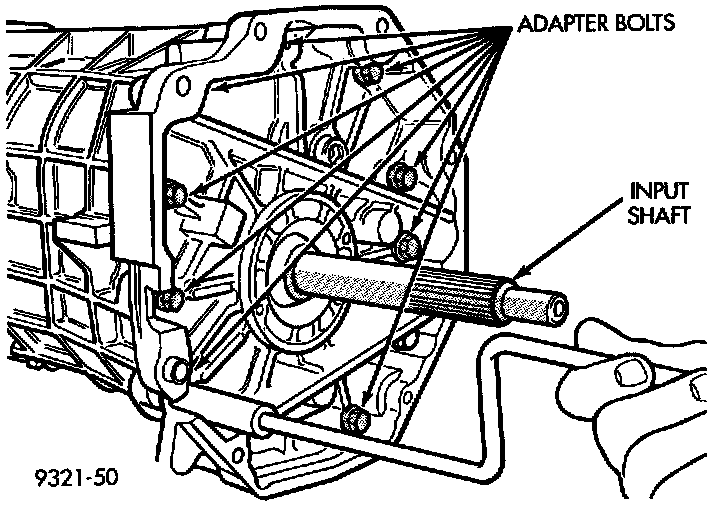 ADAPTER BOLTS

INPUT SHAFT

9321-50