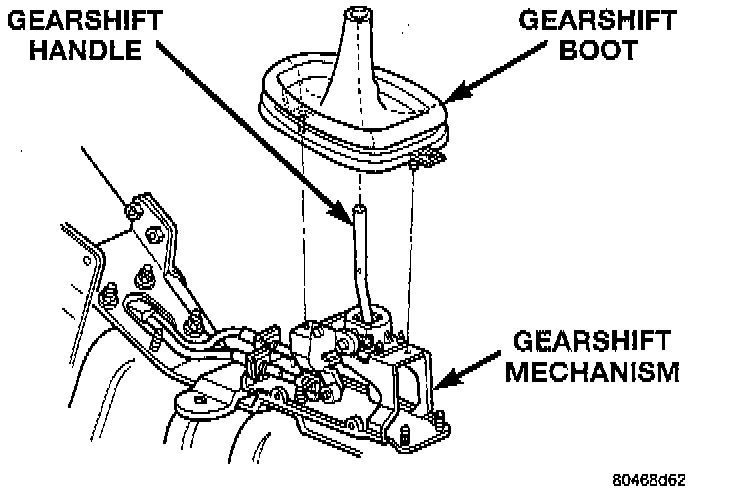 GEARSHIFT HANDLE

GEARSHIFT BOOT

GEARSHIFT MECHANISM

80468d62