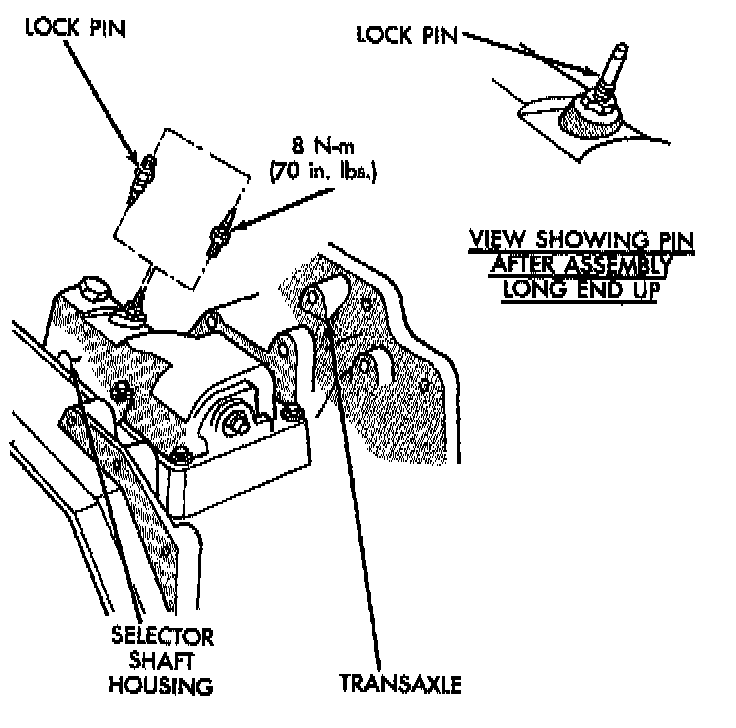 LOCK PIN

LOCK PIN

8 N·m
(70 in. lbs.)

VIEW SHOWING PIN
AFTER ASSEMBLY
LONG END UP

SELECTOR
SHAFT
HOUSING

TRANSAXLE