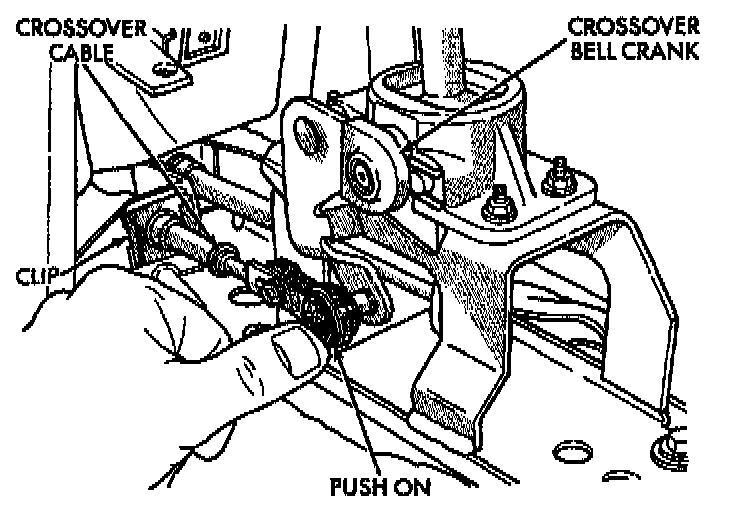 CROSSOVER CABLE

CROSSOVER BELL CRANK

CLIP

PUSH ON