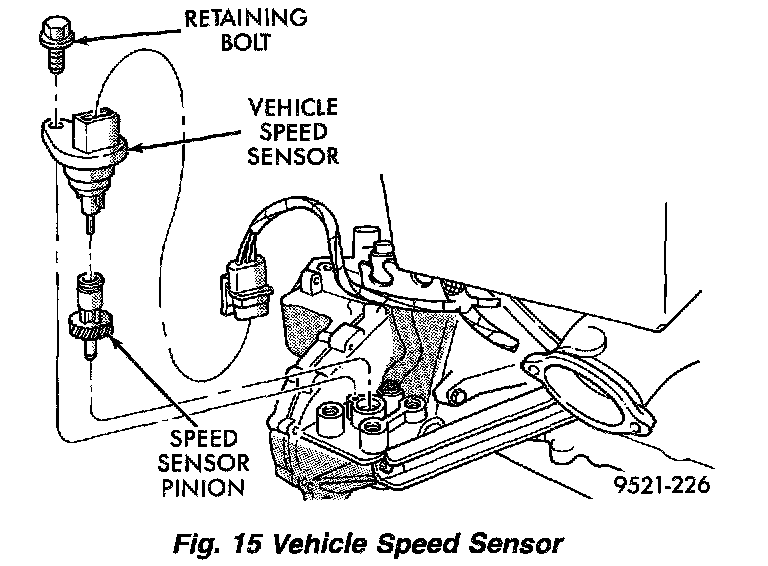 RETAINING BOLT

VEHICLE SPEED SENSOR

SPEED SENSOR PINION

9521-226

Fig. 15 Vehicle Speed Sensor