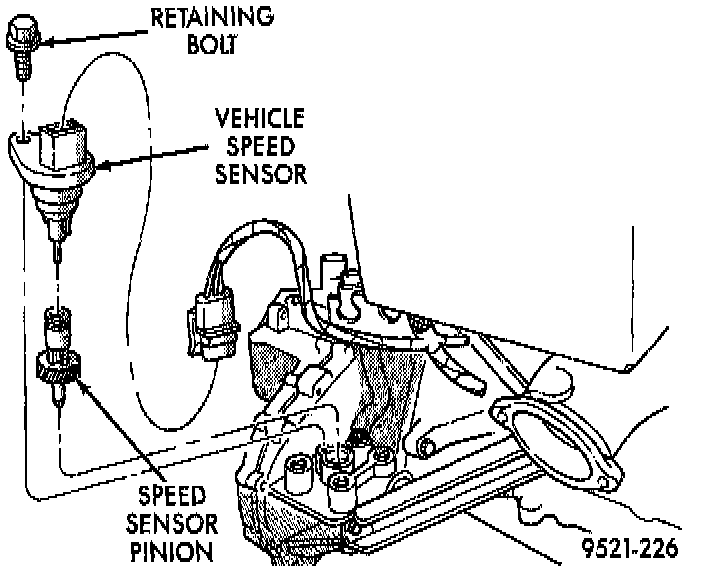 RETAINING BOLT

VEHICLE SPEED SENSOR

SPEED SENSOR PINION

9521-226