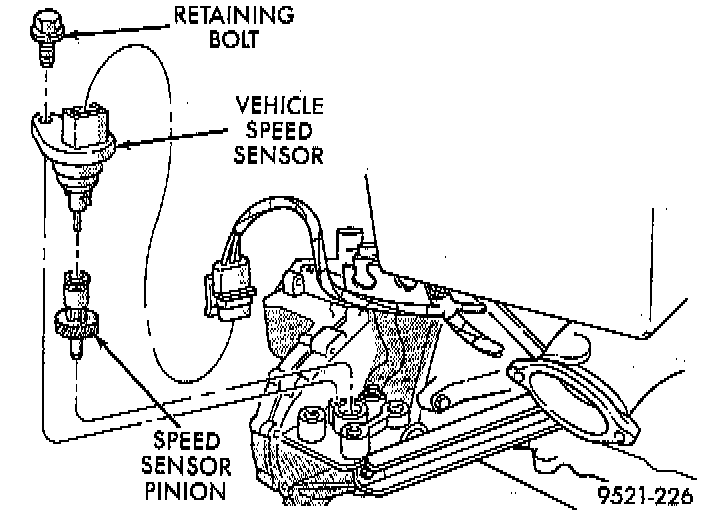 RETAINING BOLT

VEHICLE SPEED SENSOR

SPEED SENSOR PINION

9521-226