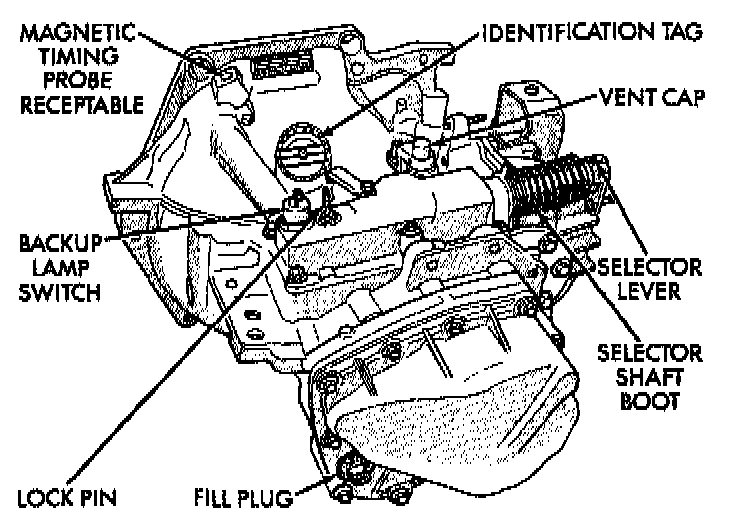 MAGNETIC TIMING PROBE RECEPTABLE

IDENTIFICATION TAG

VENT CAP

BACKUP LAMP SWITCH

SELECTOR LEVER

SELECTOR SHAFT BOOT

LOCK PIN

FILL PLUG