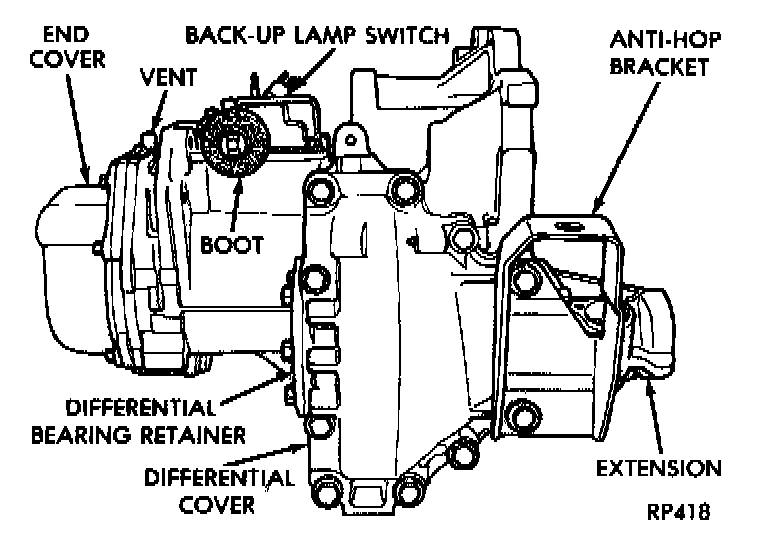 END COVER

BACK-UP LAMP SWITCH

ANTI-HOP BRACKET

VENT

BOOT

DIFFERENTIAL BEARING RETAINER

DIFFERENTIAL COVER

EXTENSION

RP418