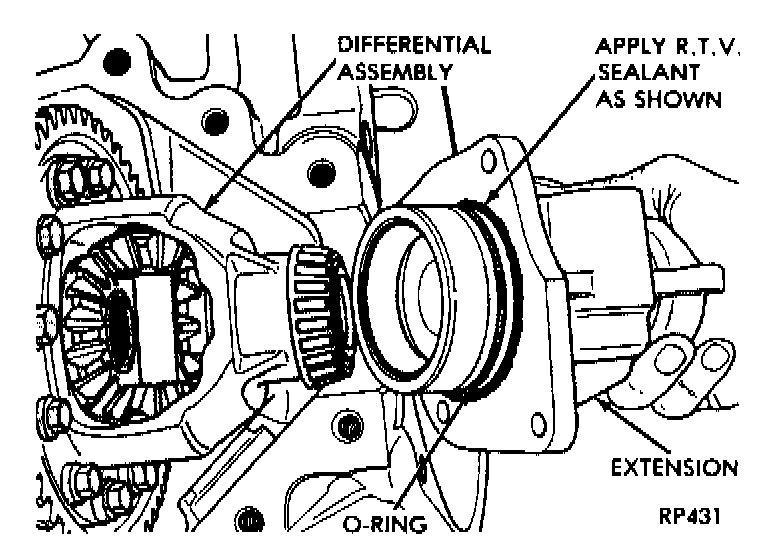 DIFFERENTIAL ASSEMBLY

APPLY R.T.V. SEALANT AS SHOWN

EXTENSION

O-RING

RP431