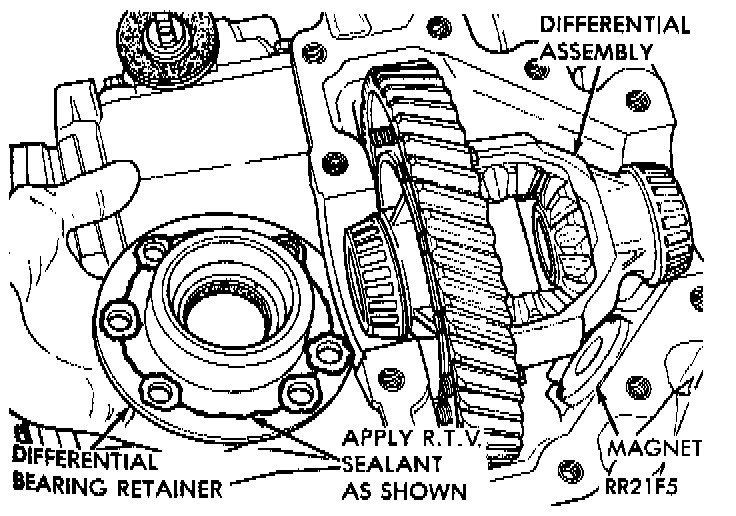 DIFFERENTIAL ASSEMBLY

DIFFERENTIAL BEARING RETAINER

APPLY R.T.V. SEALANT AS SHOWN

MAGNET

RR21F5