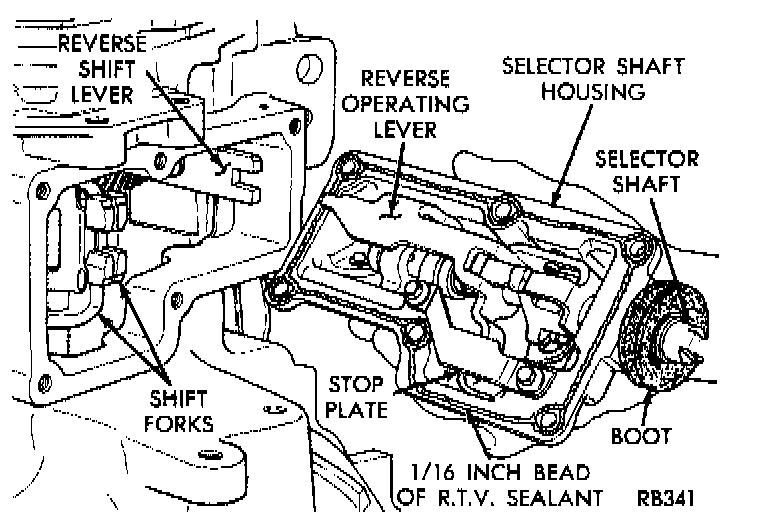 REVERSE SHIFT LEVER

REVERSE OPERATING LEVER

SELECTOR SHAFT HOUSING

SELECTOR SHAFT

SHIFT FORKS

STOP PLATE

BOOT

1/16 INCH BEAD OF R.T.V. SEALANT

RB341