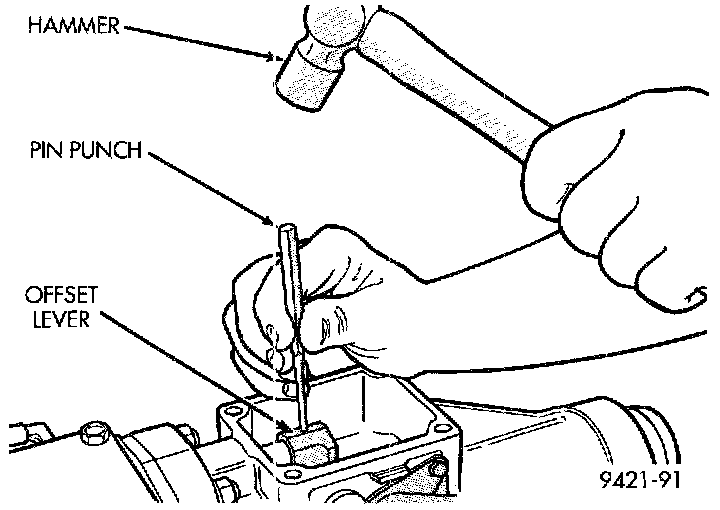 HAMMER

PIN PUNCH

OFFSET LEVER

9421-91