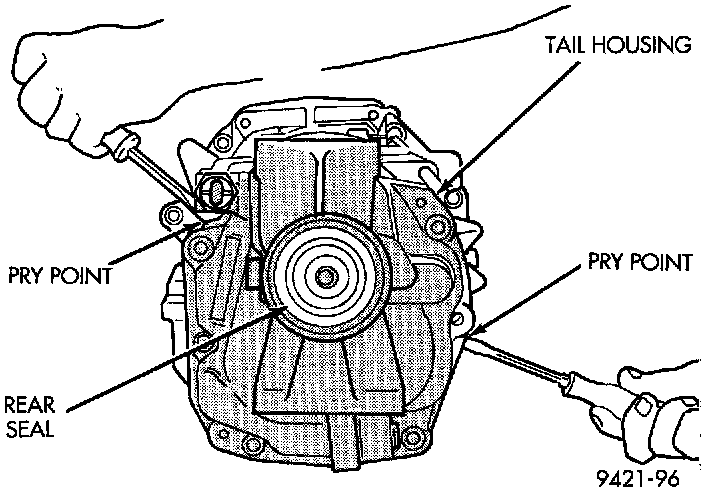 TAIL HOUSING

PRY POINT

PRY POINT

REAR SEAL

9421-96