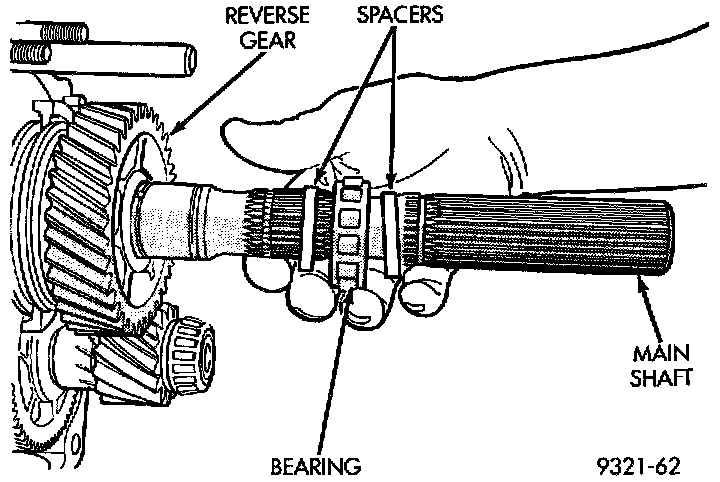 REVERSE GEAR

SPACERS

MAIN SHAFT

BEARING

9321-62