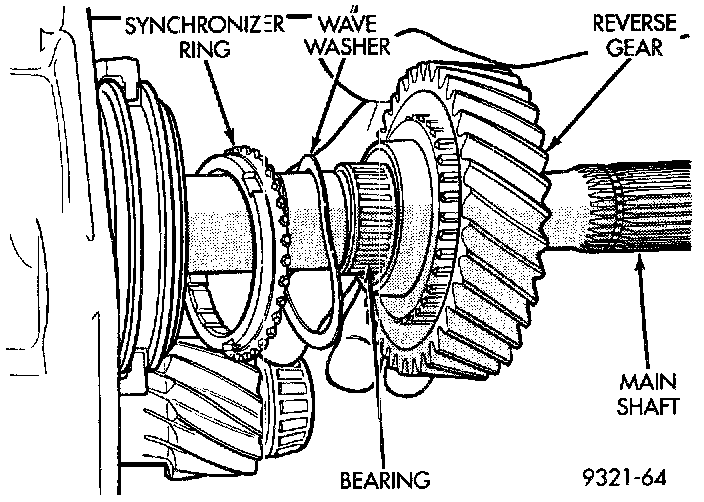 SYNCHRONIZER RING

WAVE WASHER

REVERSE GEAR

MAIN SHAFT

BEARING

9321-64