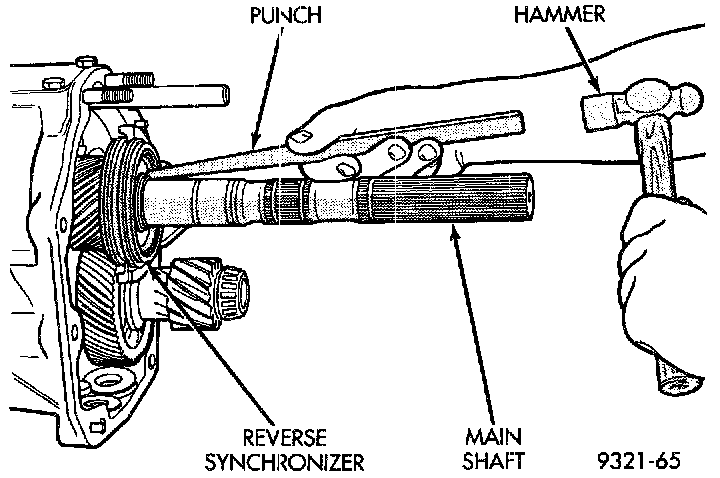 PUNCH

HAMMER

REVERSE SYNCHRONIZER

MAIN SHAFT

9321-65