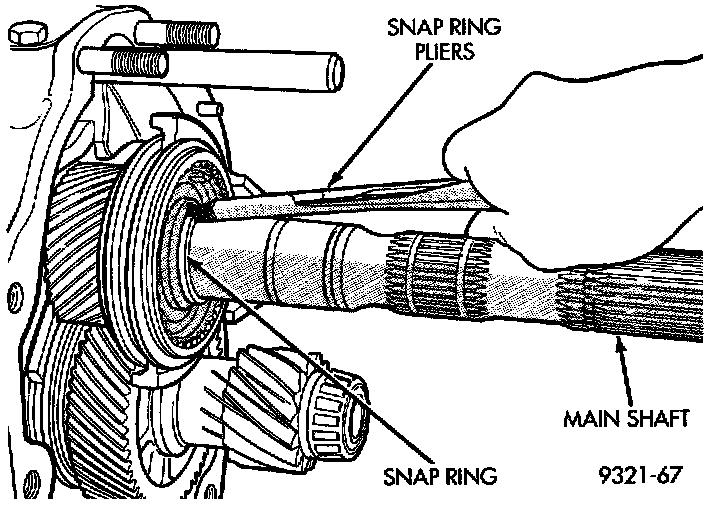 SNAP RING PLIERS

MAIN SHAFT

SNAP RING

9321-67