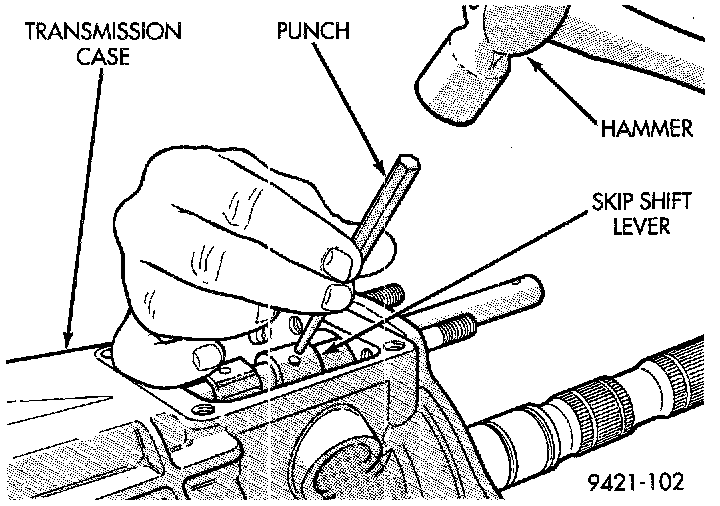 TRANSMISSION CASE

PUNCH

HAMMER

SKIP SHIFT LEVER

9421-102