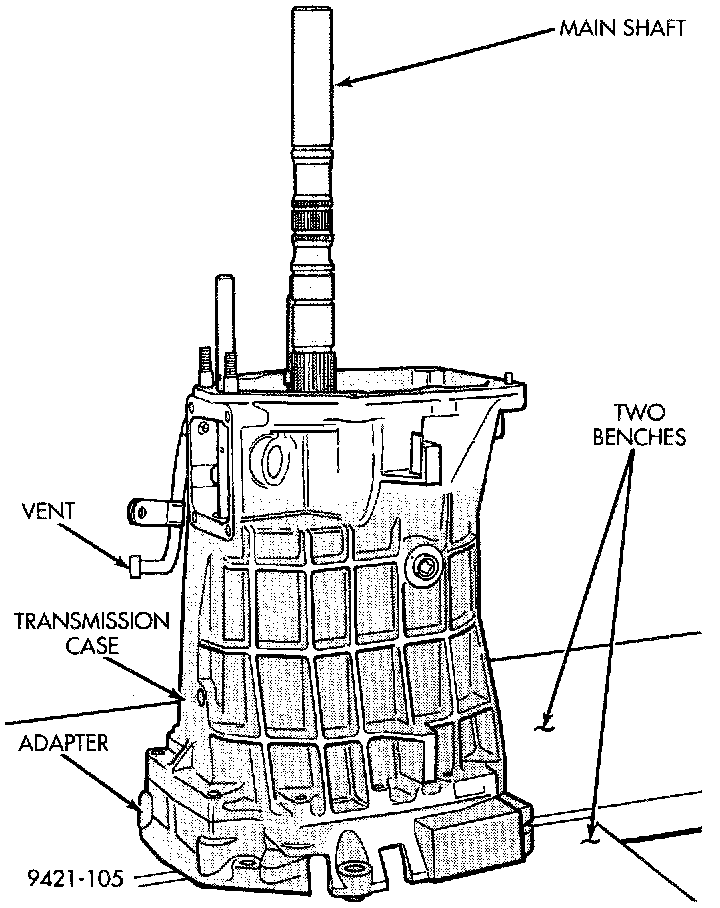 MAIN SHAFT

TWO BENCHES

VENT

TRANSMISSION CASE

ADAPTER

9421-105