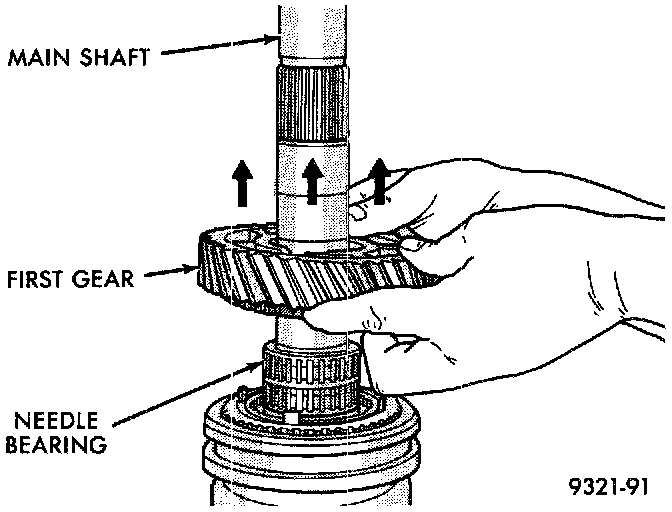 MAIN SHAFT

FIRST GEAR

NEEDLE BEARING

9321-91