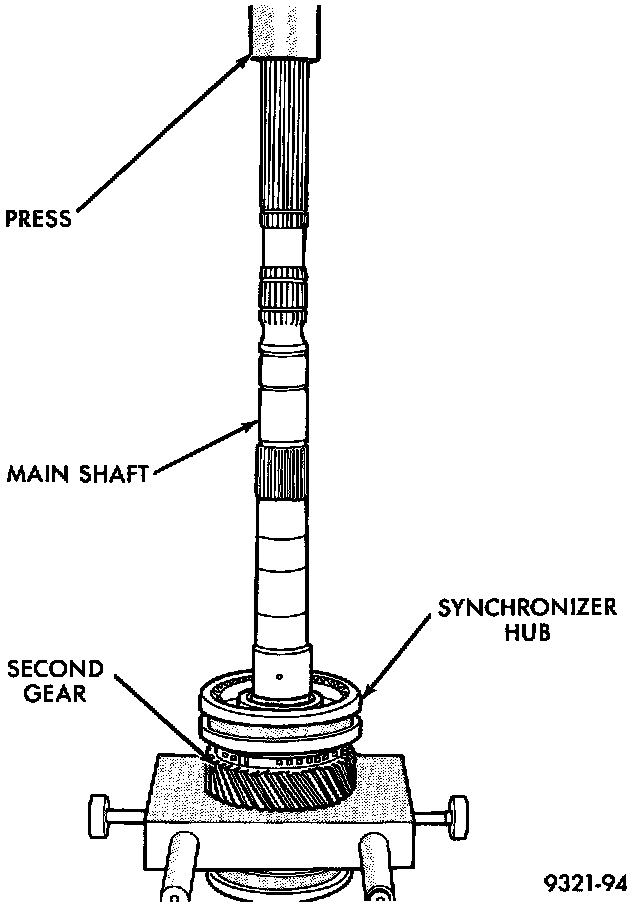 PRESS

MAIN SHAFT

SYNCHRONIZER HUB

SECOND GEAR

9321-94