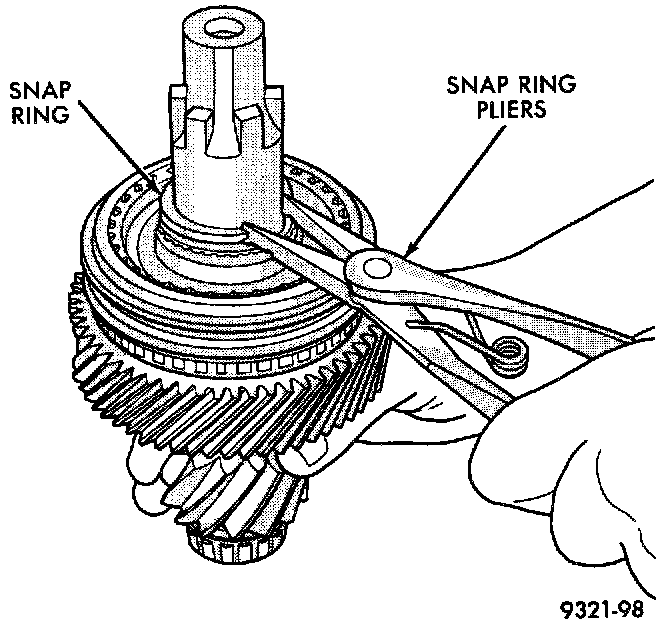 SNAP RING

SNAP RING PLIERS

9321-98