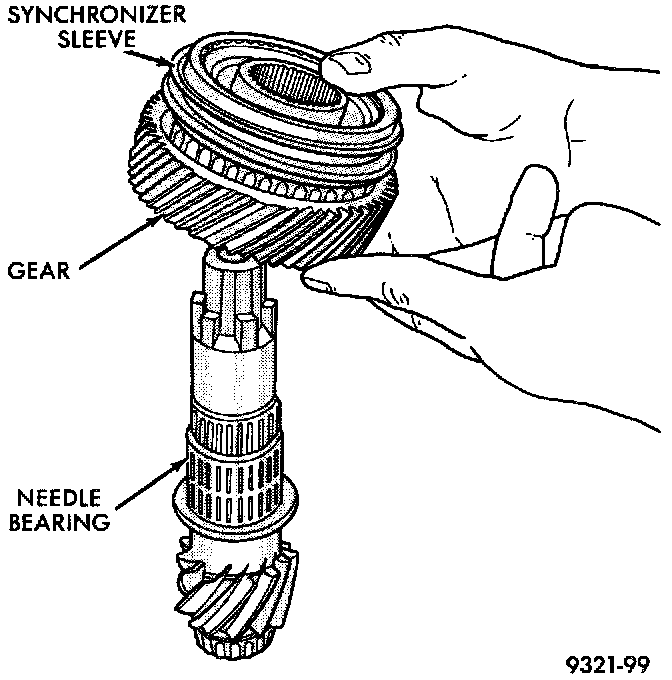 SYNCHRONIZER SLEEVE

GEAR

NEEDLE BEARING

9321-99