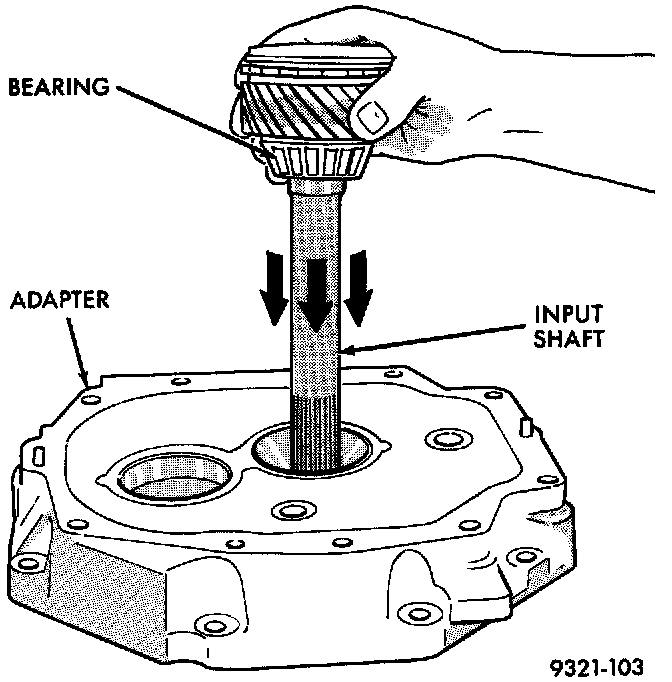 BEARING

ADAPTER

INPUT SHAFT

9321-103