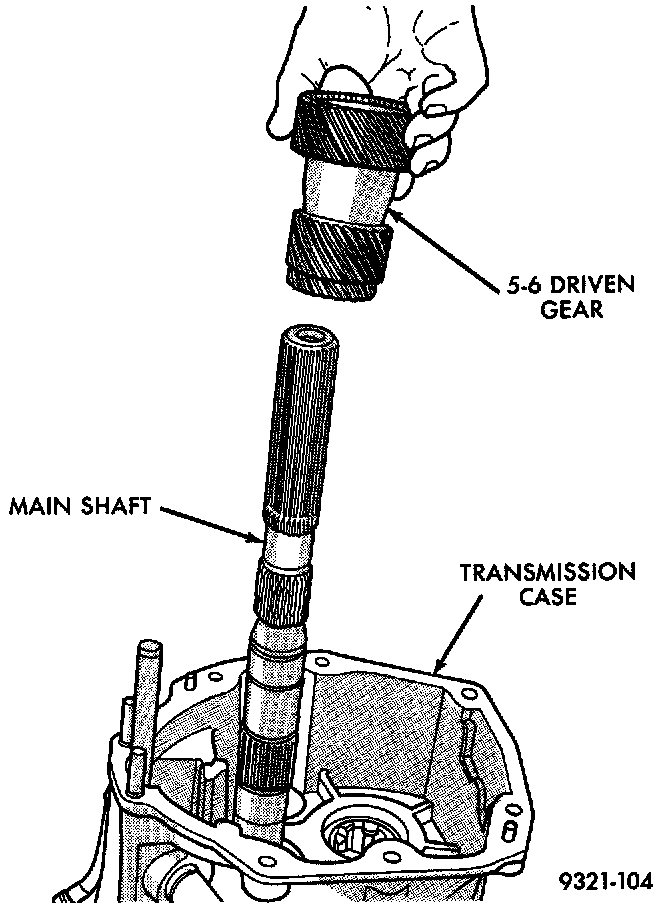 5-6 DRIVEN GEAR

MAIN SHAFT

TRANSMISSION CASE

9321-104