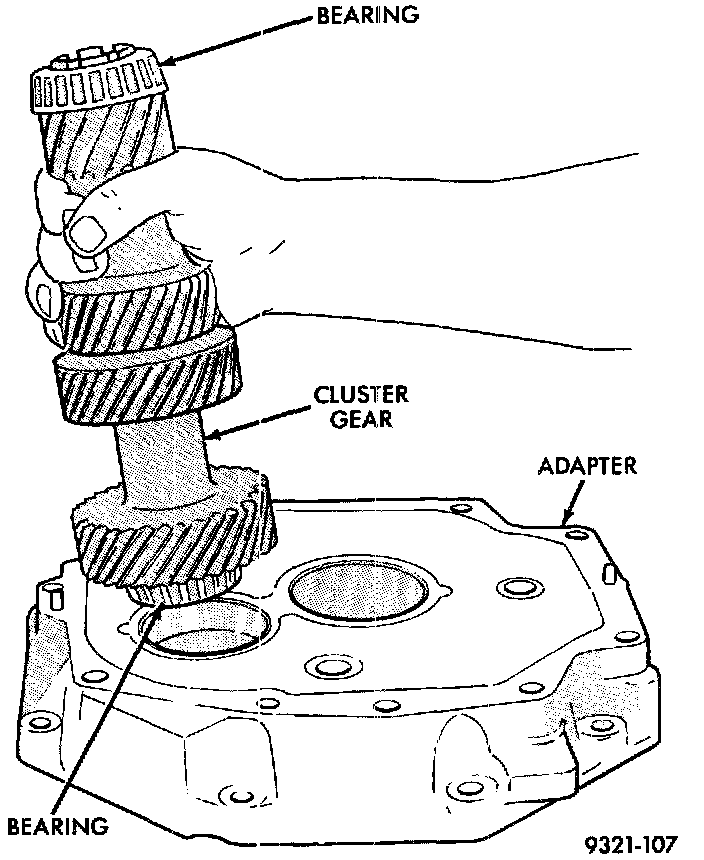 BEARING

CLUSTER GEAR

ADAPTER

BEARING

9321-107