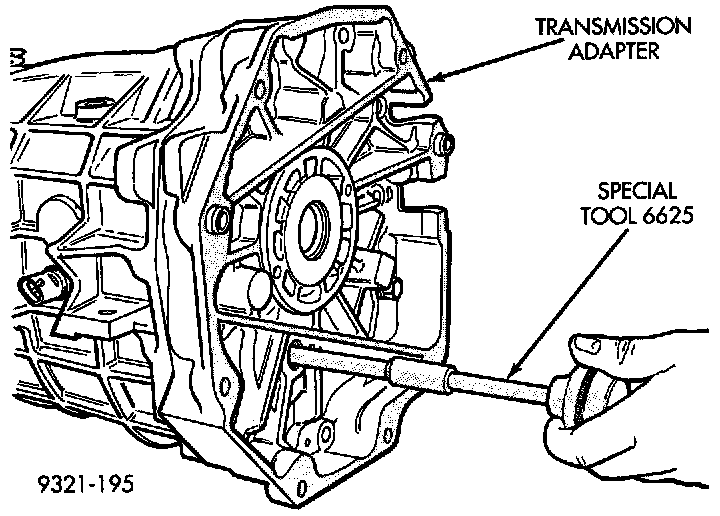 TRANSMISSION ADAPTER

SPECIAL TOOL 6625

9321-195