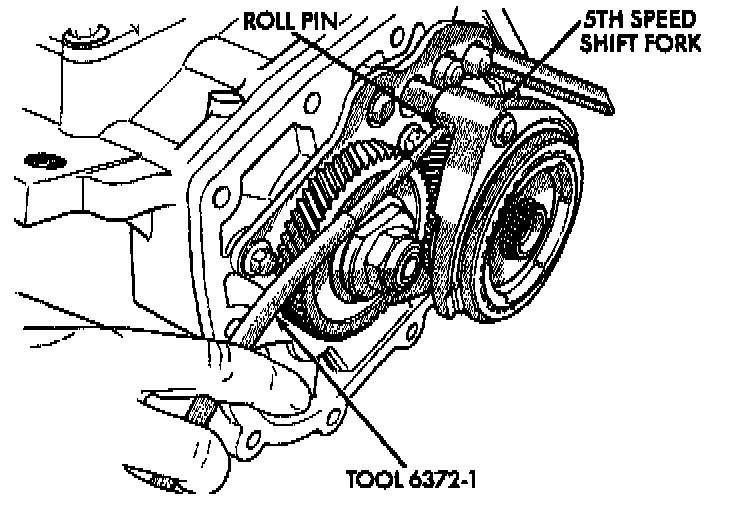 ROLL PIN
5TH SPEED SHIFT FORK
TOOL 6372-1