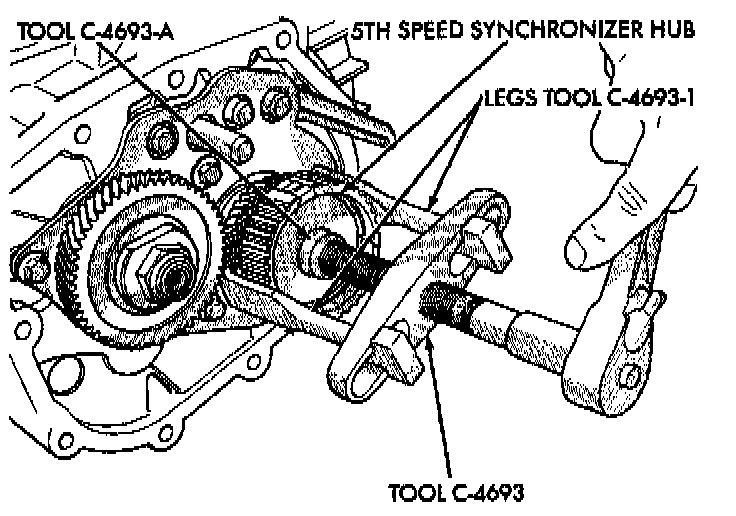 TOOL C-4693-A
5TH SPEED SYNCHRONIZER HUB
LEGS TOOL C-4693-1
TOOL C-4693