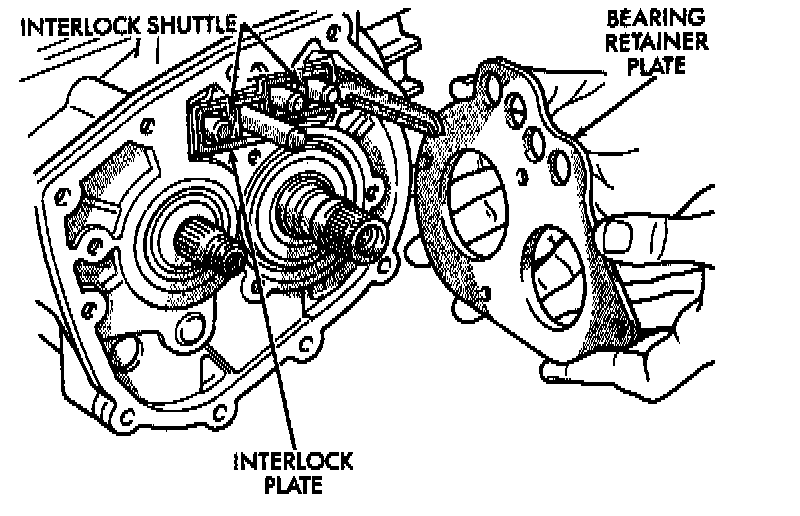 INTERLOCK SHUTTLE

BEARING RETAINER PLATE

INTERLOCK PLATE