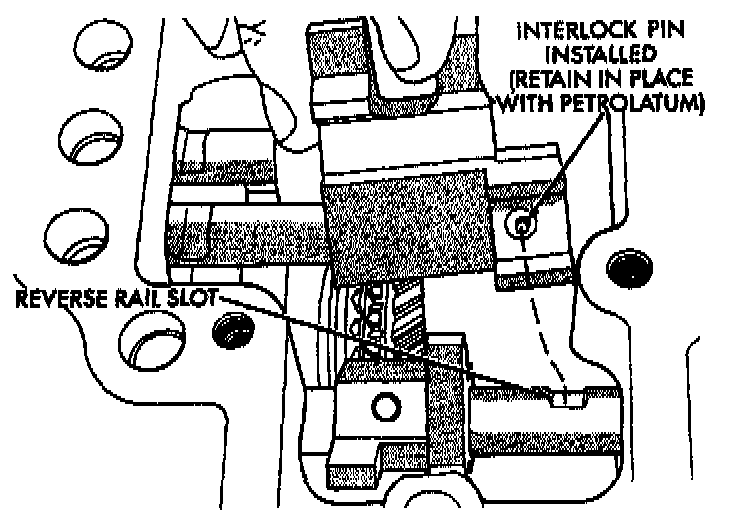 INTERLOCK PIN INSTALLED (RETAIN IN PLACE WITH PETROLATUM)

REVERSE RAIL SLOT