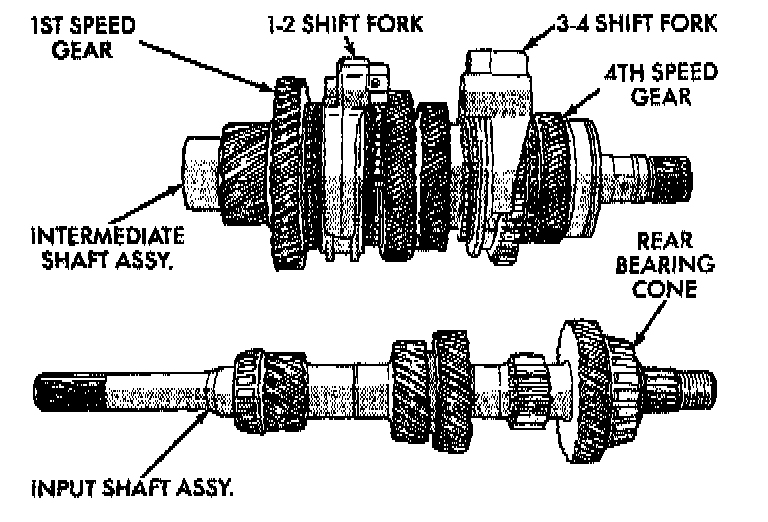 1ST SPEED GEAR

1-2 SHIFT FORK

3-4 SHIFT FORK

4TH SPEED GEAR

INTERMEDIATE SHAFT ASSY.

REAR BEARING CONE

INPUT SHAFT ASSY.