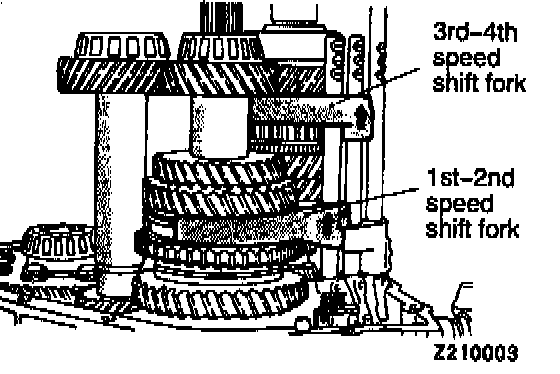 3rd–4th speed shift fork

1st–2nd speed shift fork

Z210003